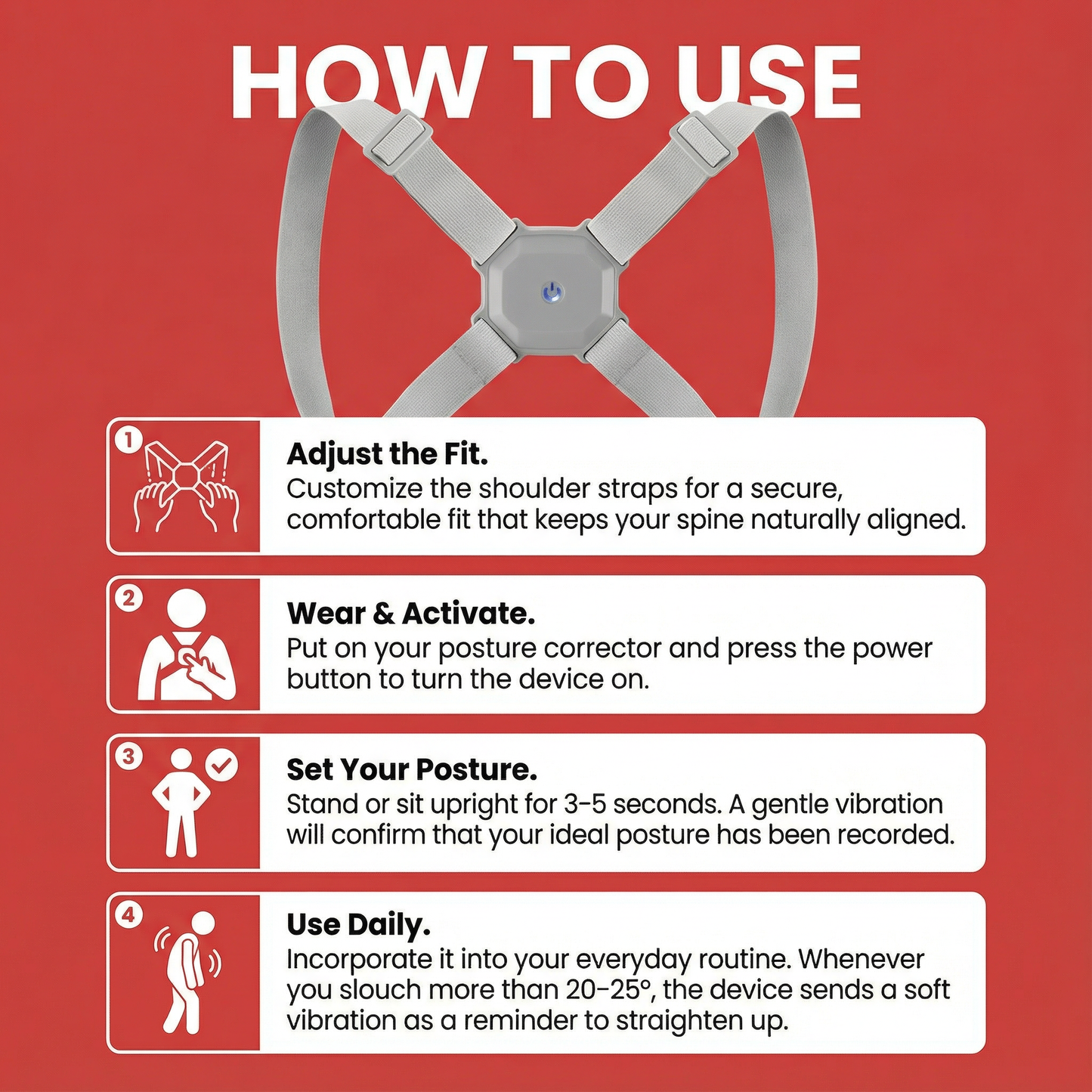 HOW TO USE

1

Adjust the Fit.
Customize the shoulder straps for a secure, comfortable fit that keeps your spine naturally aligned.

2

Wear & Activate.
Put on your posture corrector and press the power button to turn the device on.

3

Set Your Posture.
Stand or sit upright for 3-5 seconds. A gentle vibration will confirm that your ideal posture has been recorded.

4

Use Daily.
Incorporate it into your everyday routine. Whenever you slouch more than 20-25°, the device sends a soft vibration as a reminder to straighten up.